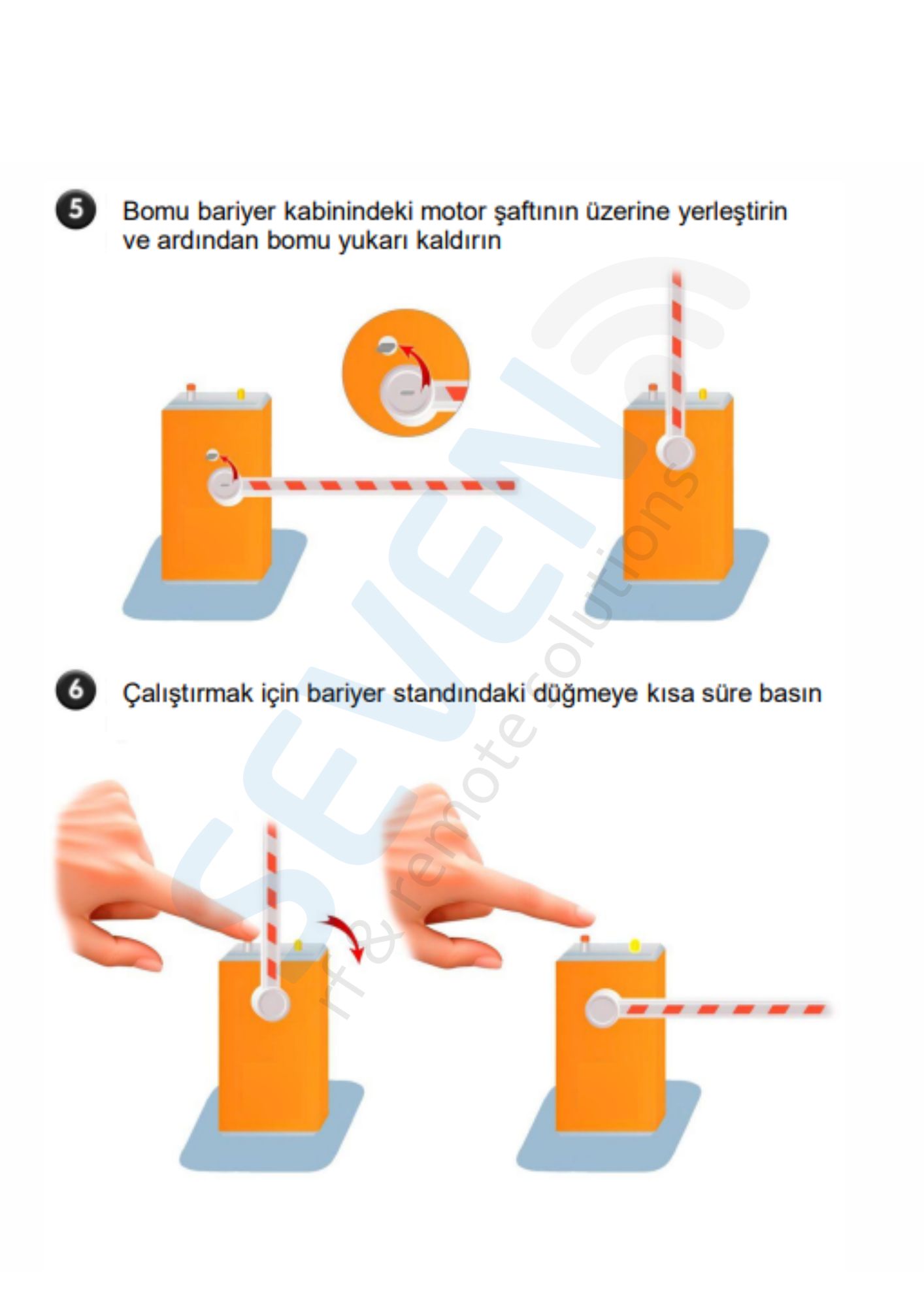 5 Bomu bariyer kabinindeki motor şaftının üzerine yerleştirin ve ardından bomu yukarı kaldırın

6 Çalıştırmak için bariyer standındaki düğmeye kısa süre basın

SEVEN
rf & remote solutions